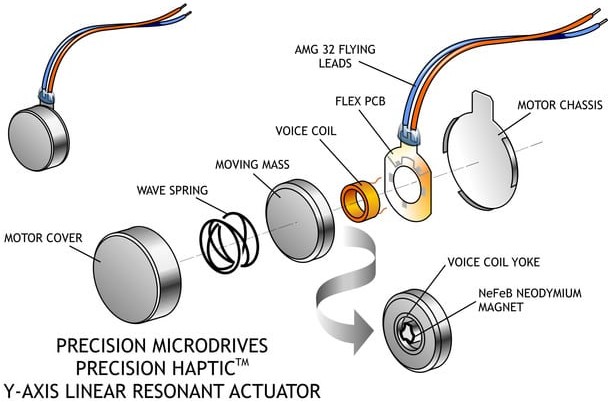 AMG 32 FLYING LEADS

FLEX PCB

MOTOR CHASSIS

VOICE COIL

MOVING MASS

WAVE SPRING

MOTOR COVER

VOICE COIL YOKE

NeFeB NEODYMIUM MAGNET

PRECISION MICRODRIVES
PRECISION HAPTIC™
Y-AXIS LINEAR RESONANT ACTUATOR