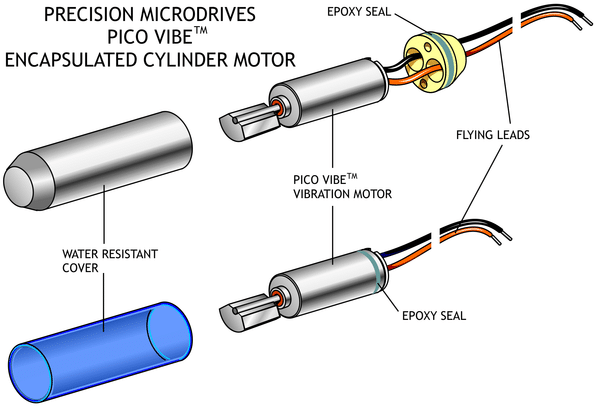 PRECISION MICRODRIVES
PICO VIBE™
ENCAPSULATED CYLINDER MOTOR

EPOXY SEAL

FLYING LEADS

PICO VIBE™
VIBRATION MOTOR

WATER RESISTANT
COVER

EPOXY SEAL