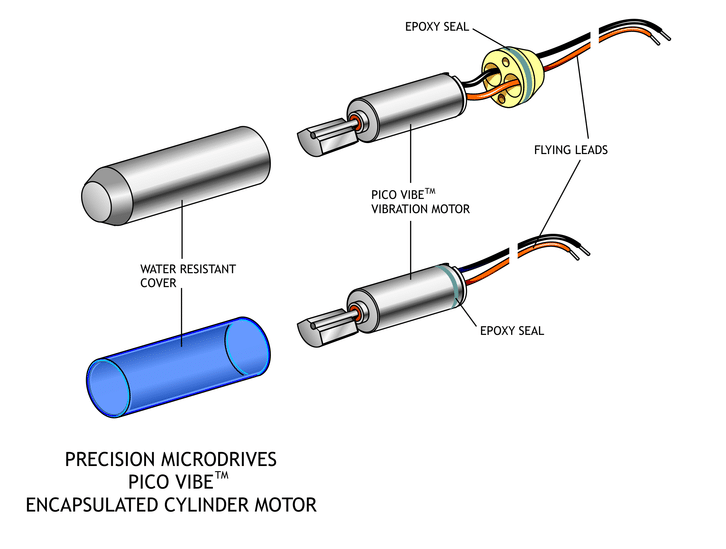 EPOXY SEAL

FLYING LEADS

PICO VIBE™
VIBRATION MOTOR

WATER RESISTANT
COVER

EPOXY SEAL

PRECISION MICRODRIVES
PICO VIBE™
ENCAPSULATED CYLINDER MOTOR