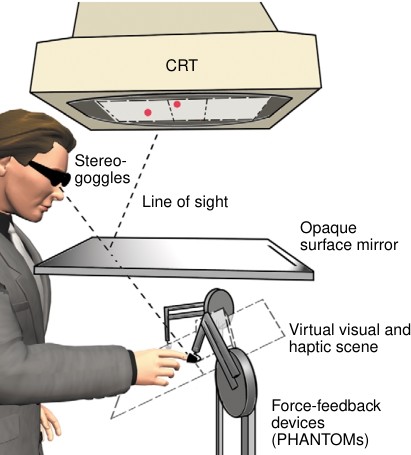 CRT

Stereo-goggles

Line of sight

Opaque surface mirror

Virtual visual and haptic scene

Force-feedback devices (PHANTOMs)